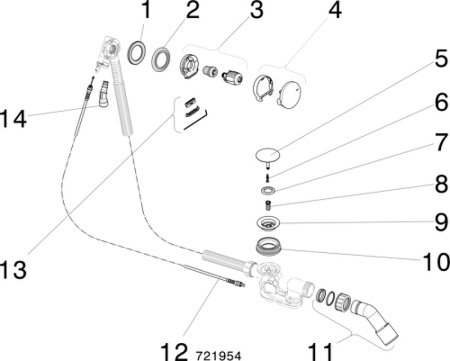 1
2
3
4
5
6
7
8
9
10
14
13
12
721954
11