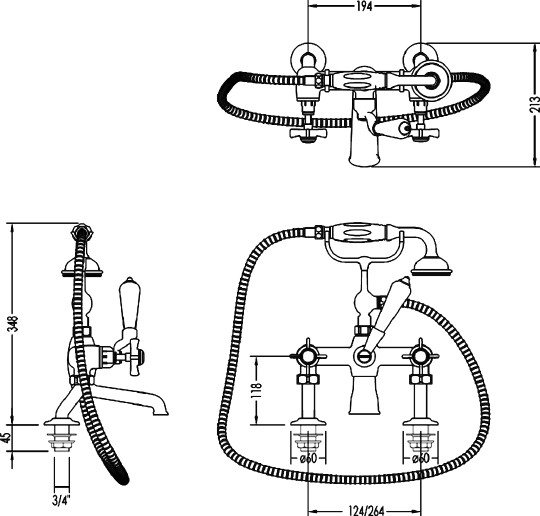 194

213

348

45

3/4"

118

ø60

ø60

124/264