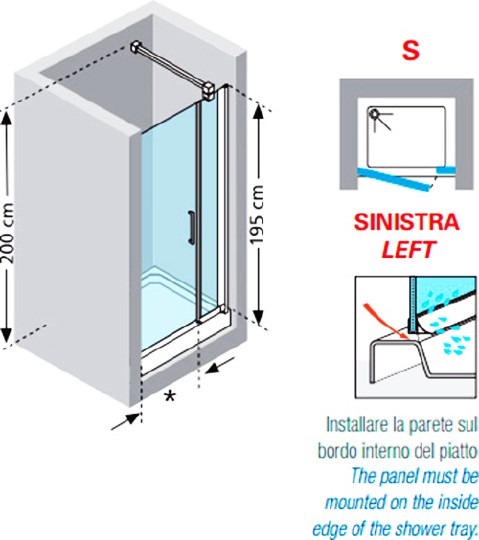 200 cm

195 cm

*

S

SINISTRA
LEFT

Installare la parete sul bordo interno del piatto
The panel must be mounted on the inside edge of the shower tray.