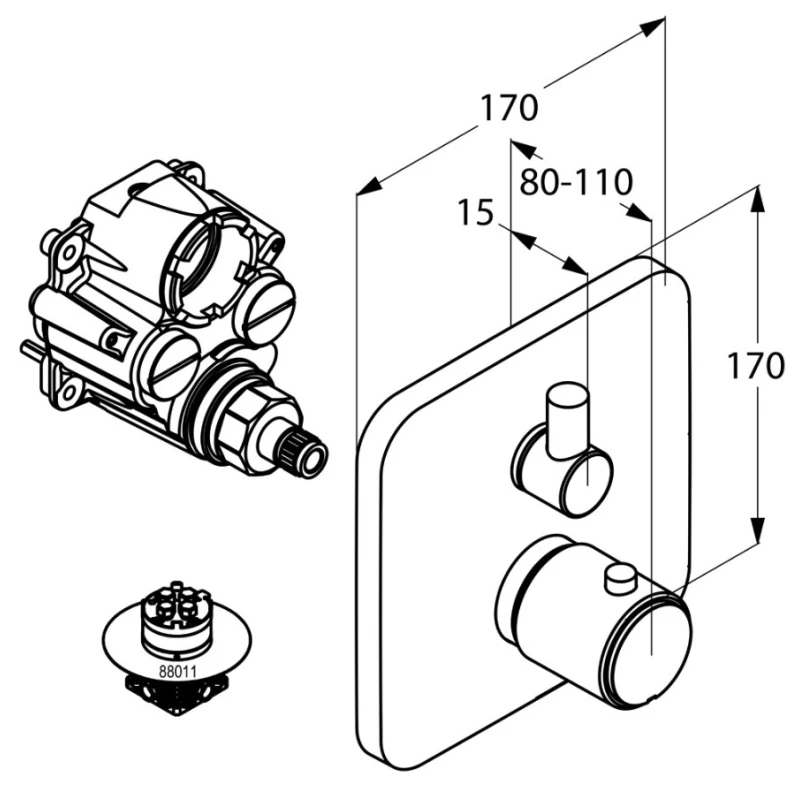 170
80-110
15
170
88011