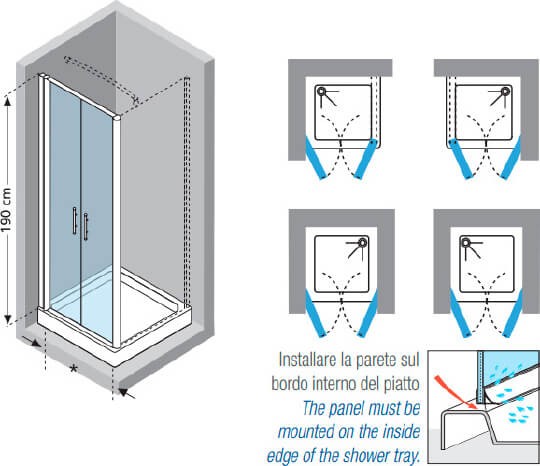 190 cm

*

Installare la parete sul bordo interno del piatto

The panel must be mounted on the inside edge of the shower tray.