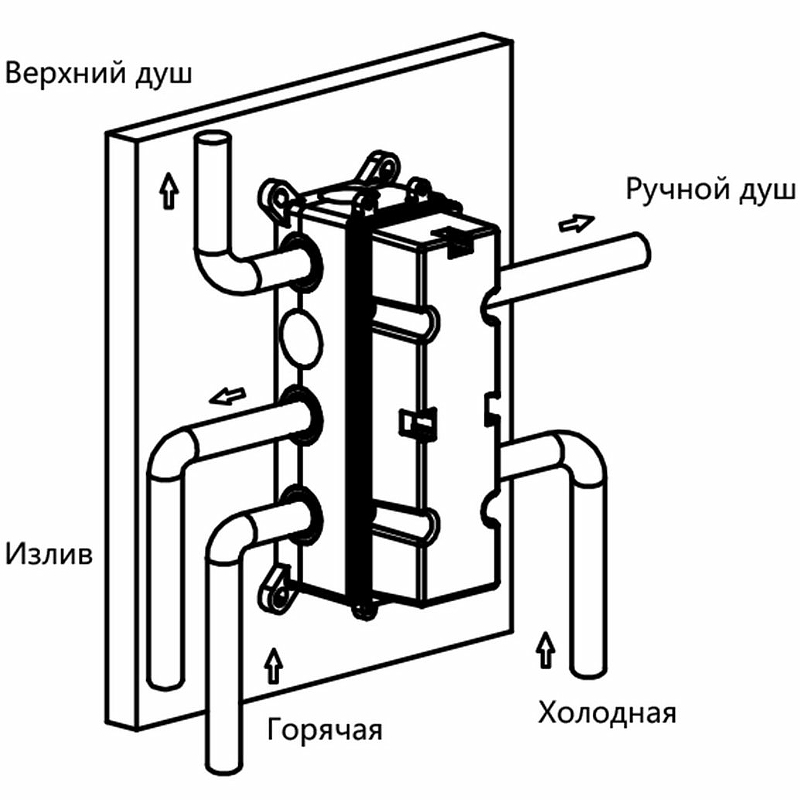 Верхний душ

Ручной душ

Излив

Горячая

Холодная