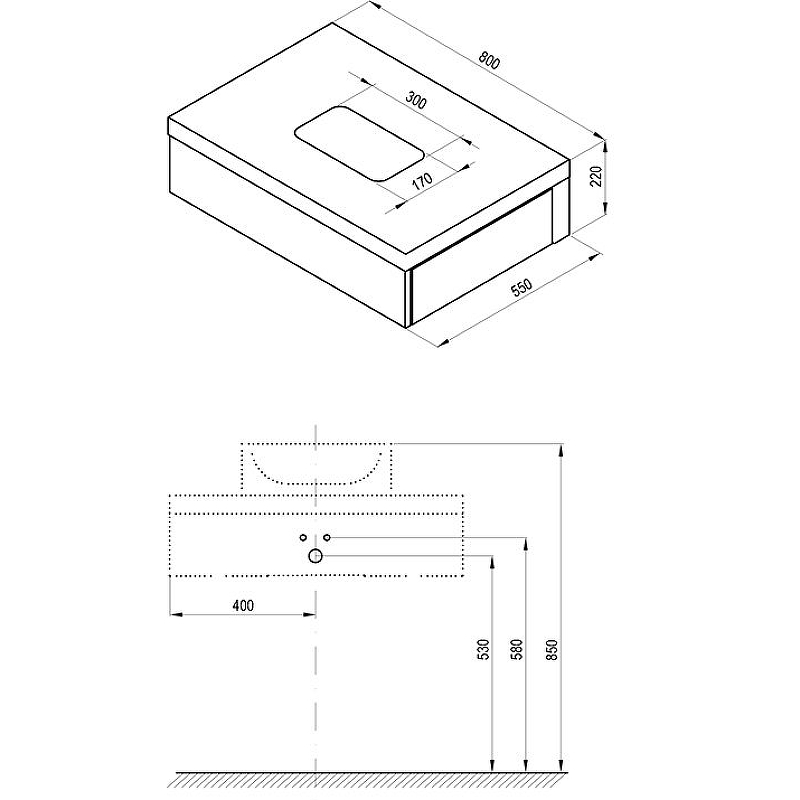 800
300
170
220
550
400
530
580
850