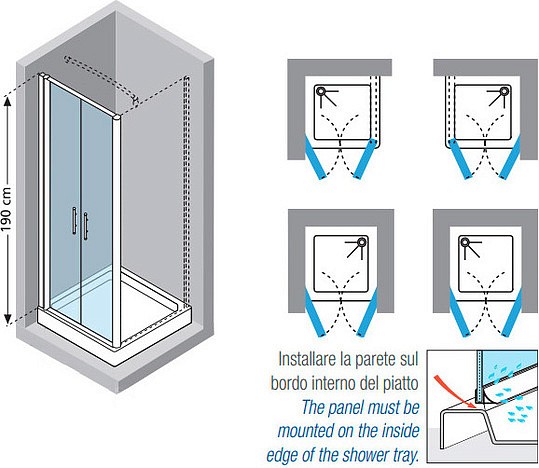 190 cm

Installare la parete sul bordo interno del piatto
The panel must be mounted on the inside edge of the shower tray.