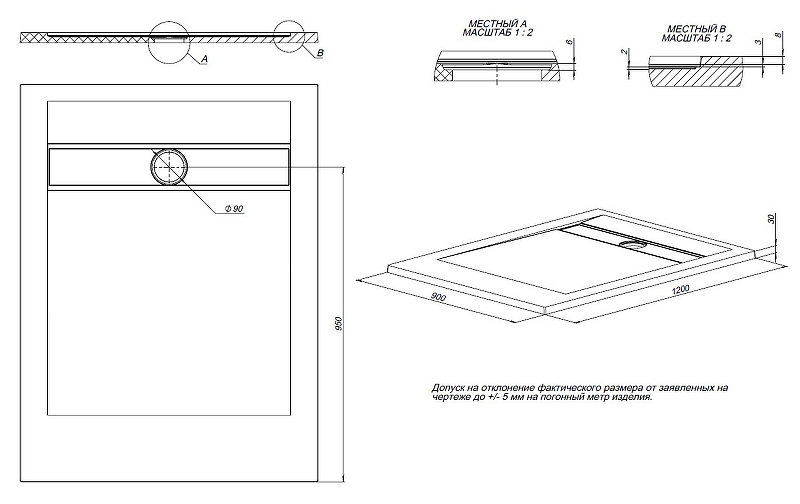 A
B
МЕСТНЫЙ A
МАСШТАБ 1 : 2
6
МЕСТНЫЙ B
МАСШТАБ 1 : 2
2
3
8
Ø 90
950
30
900
1200
Допуск на отклонение фактического размера от заявленных на чертеже до +/- 5 мм на погонный метр изделия.